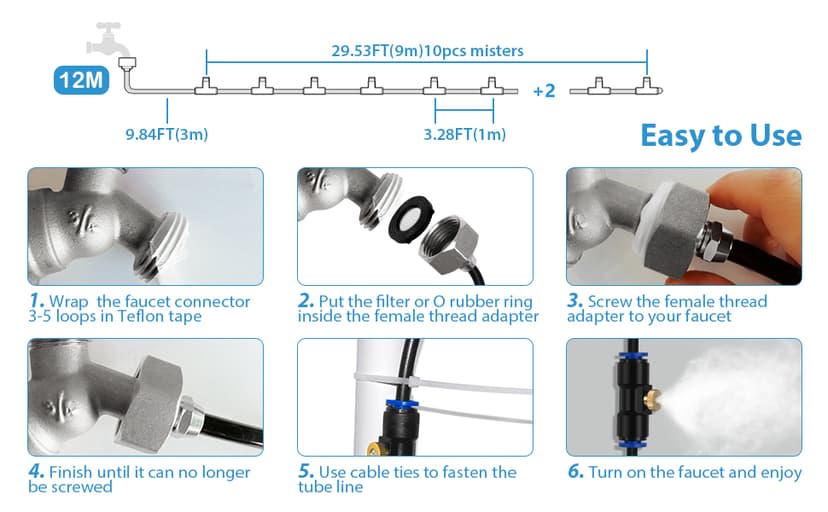 12M

29.53FT(9m)10pcs misters

+2

9.84FT(3m)

3.28FT(1m)

Easy to Use

1. Wrap the faucet connector 3-5 loops in Teflon tape

2. Put the filter or O rubber ring inside the female thread adapter

3. Screw the female thread adapter to your faucet

4. Finish until it can no longer be screwed

5. Use cable ties to fasten the tube line

6. Turn on the faucet and enjoy