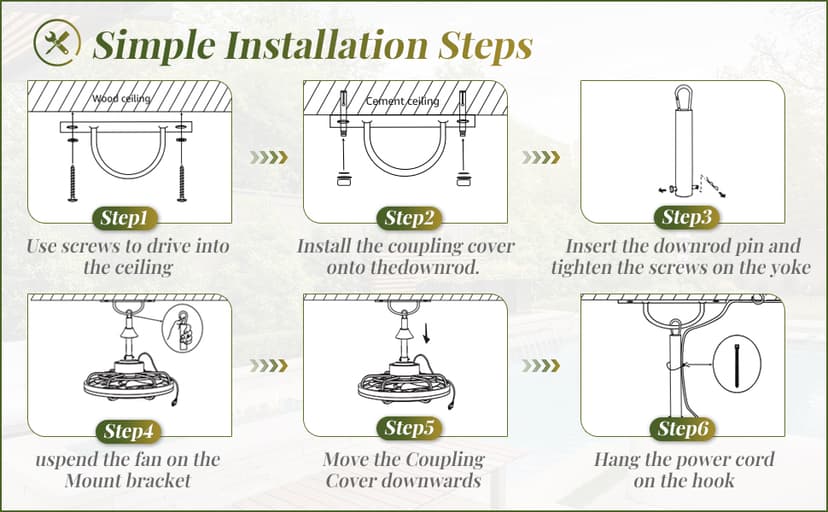 Simple Installation Steps

Wood ceiling

Step1

Use screws to drive into the ceiling

Cement ceiling

Step2

Install the coupling cover onto thedownrod.

Step3

Insert the downrod pin and tighten the screws on the yoke

Step4

uspend the fan on the Mount bracket

Step5

Move the Coupling Cover downwards

Step6

Hang the power cord on the hook