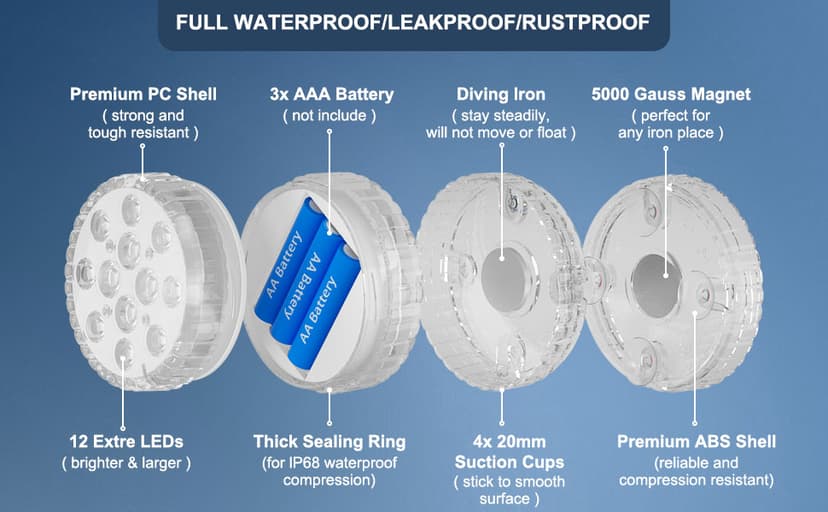 FULL WATERPROOF/LEAKPROOF/RUSTPROOF

Premium PC Shell
( strong and tough resistant )

3x AAA Battery
( not include )

Diving Iron
( stay steadily, will not move or float )

5000 Gauss Magnet
( perfect for any iron place )

AA Battery

AA Battery

AA Battery

12 Extre LEDs
( brighter & larger )

Thick Sealing Ring
(for IP68 waterproof compression)

4x 20mm
Suction Cups
( stick to smooth surface )

Premium ABS Shell
(reliable and compression resistant)