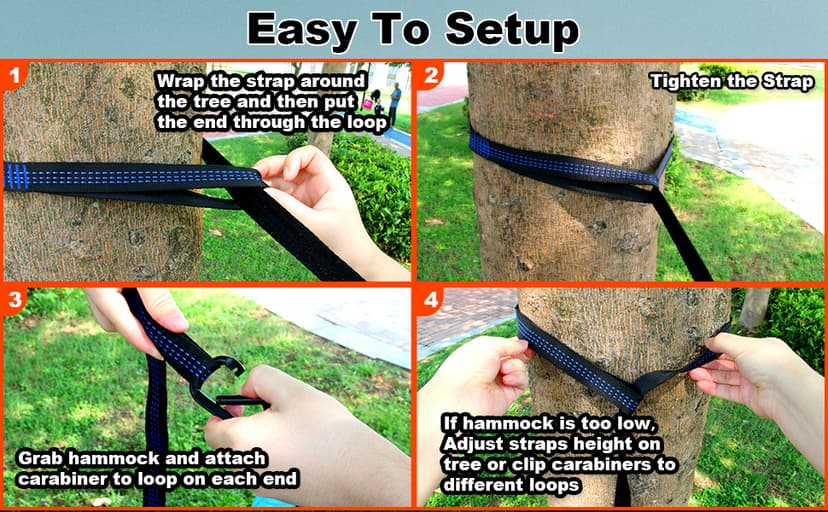 Easy To Setup

1
Wrap the strap around the tree and then put the end through the loop

2
Tighten the Strap

3
Grab hammock and attach carabiner to loop on each end

4
If hammock is too low, Adjust straps height on tree or clip carabiners to different loops