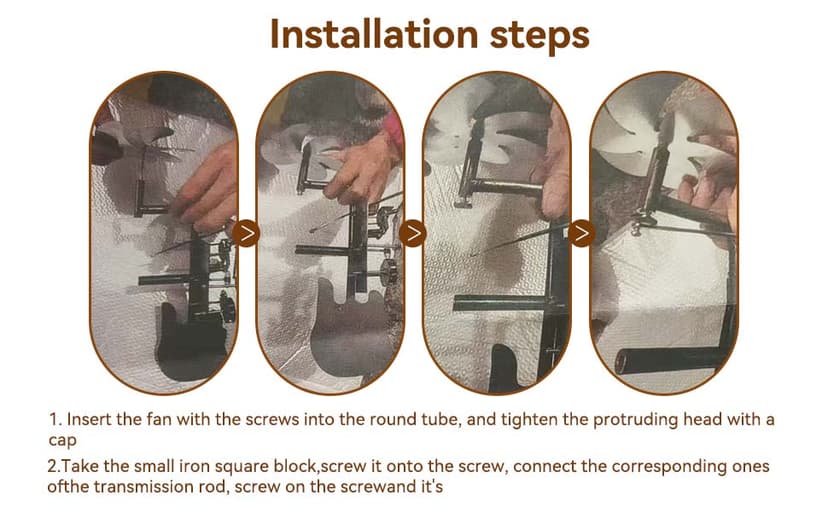 Installation steps

1. Insert the fan with the screws into the round tube, and tighten the protruding head with a cap

2.Take the small iron square block,screw it onto the screw, connect the corresponding ones ofthe transmission rod, screw on the screwand it's