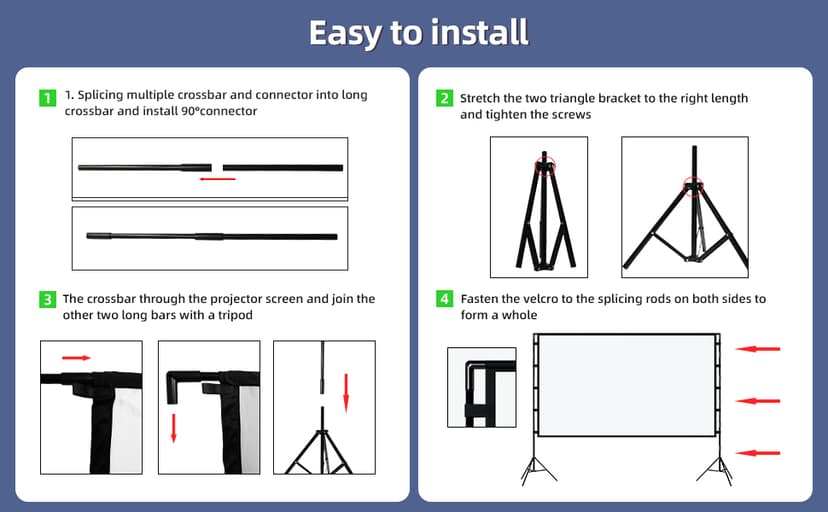 Easy to install

1 1. Splicing multiple crossbar and connector into long crossbar and install 90°connector

2 Stretch the two triangle bracket to the right length and tighten the screws

3 The crossbar through the projector screen and join the other two long bars with a tripod

4 Fasten the velcro to the splicing rods on both sides to form a whole