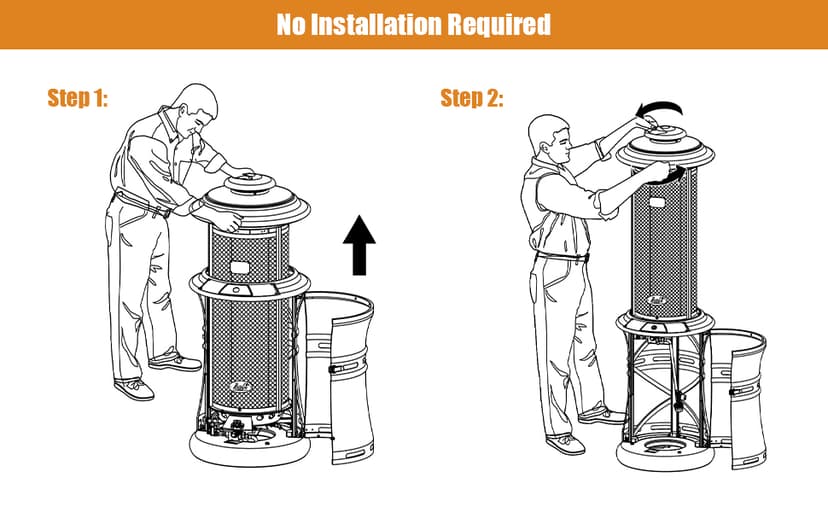 No Installation Required

Step 1:

Step 2: