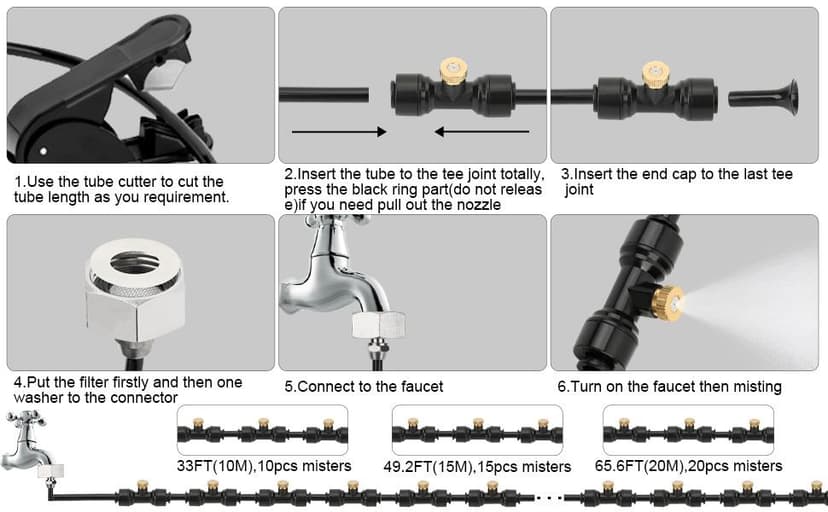 1.Use the tube cutter to cut the tube length as you requirement.

2.Insert the tube to the tee joint totally, press the black ring part(do not releas e)if you need pull out the nozzle

3.Insert the end cap to the last tee joint

4.Put the filter firstly and then one washer to the connector

5.Connect to the faucet

6.Turn on the faucet then misting

33FT(10M),10pcs misters

49.2FT(15M),15pcs misters

65.6FT(20M),20pcs misters