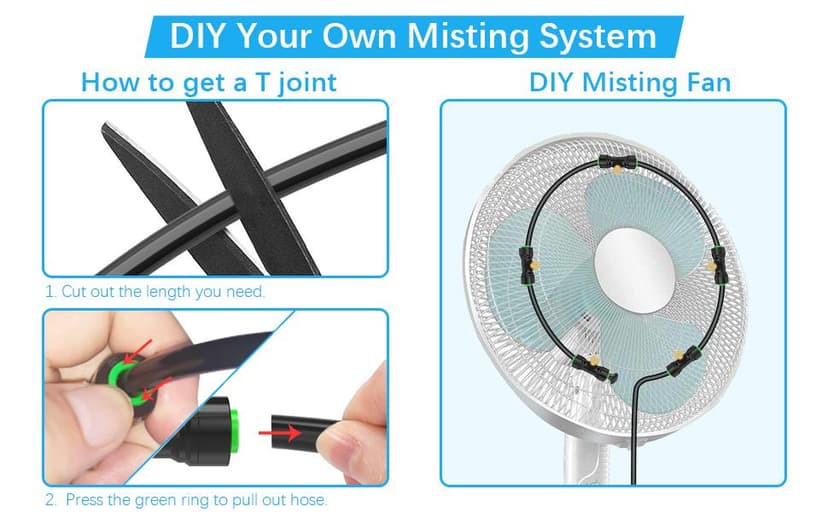 DIY Your Own Misting System

How to get a T joint

1. Cut out the length you need.

2. Press the green ring to pull out hose.

DIY Misting Fan