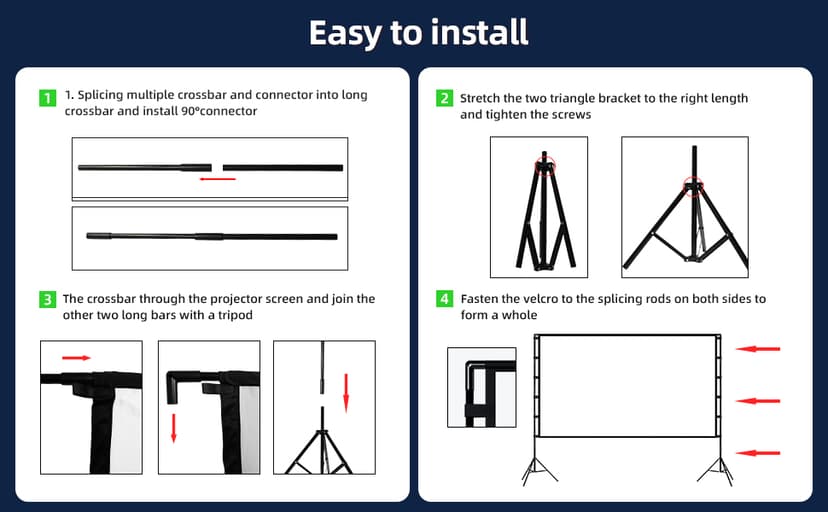 Easy to install

1 1. Splicing multiple crossbar and connector into long crossbar and install 90°connector

2 Stretch the two triangle bracket to the right length and tighten the screws

3 The crossbar through the projector screen and join the other two long bars with a tripod

4 Fasten the velcro to the splicing rods on both sides to form a whole