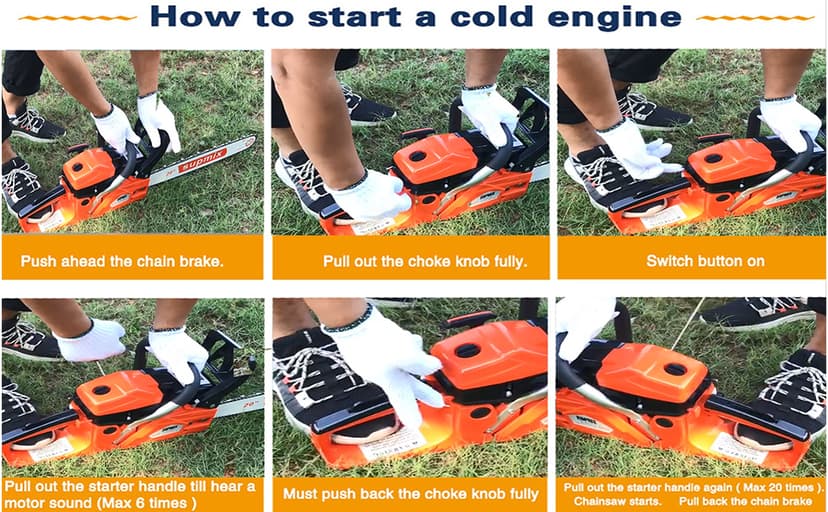 How to start a cold engine

supmix

Push ahead the chain brake.

Pull out the choke knob fully.

Switch button on

Pull out the starter handle till hear a motor sound (Max 6 times )

Must push back the choke knob fully

Pull out the starter handle again ( Max 20 times ). Chainsaw starts. Pull back the chain brake