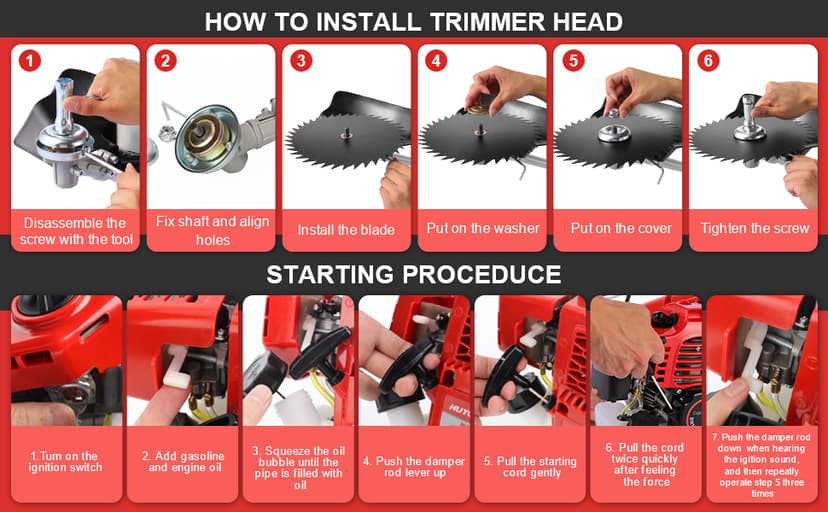 HOW TO INSTALL TRIMMER HEAD

1
Disassemble the screw with the tool

2
Fix shaft and align holes

3
Install the blade

4
Put on the washer

5
Put on the cover

6
Tighten the screw

STARTING PROCEDUCE

1.Turn on the ignition switch

2. Add gasoline and engine oil

3. Squeeze the oil bubble until the pipe is filled with oil

4. Push the damper rod lever up

5. Pull the starting cord gently

6. Pull the cord twice quickly after feeling the force

7. Push the damper rod down when hearing the igition sound, and then repeatly operate step 5 three times