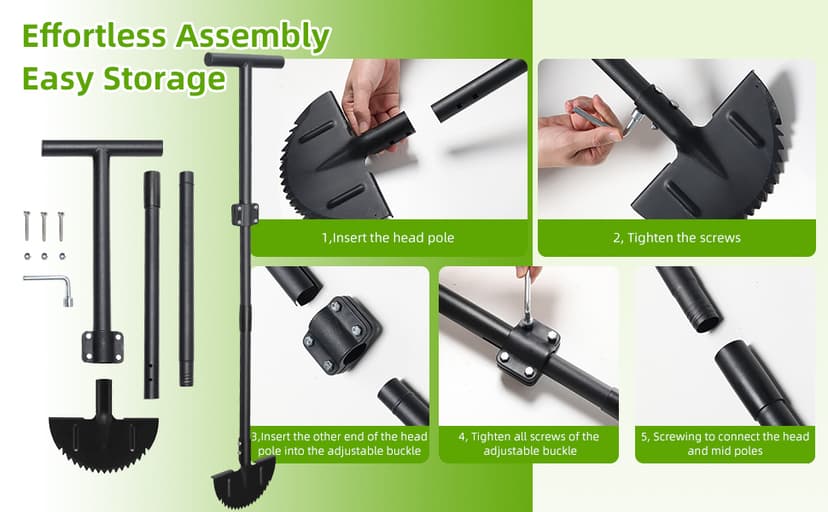 Effortless Assembly
Easy Storage

1,Insert the head pole

2, Tighten the screws

3,Insert the other end of the head pole into the adjustable buckle

4, Tighten all screws of the adjustable buckle

5, Screwing to connect the head and mid poles