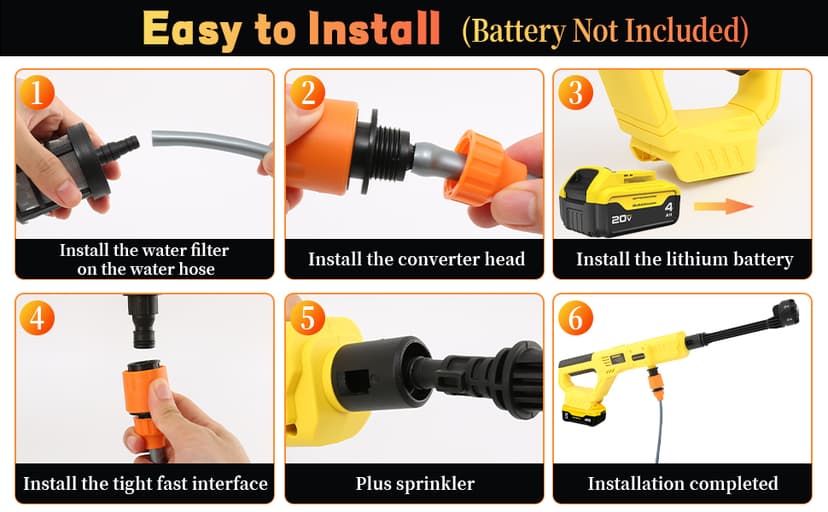 Easy to Install (Battery Not Included)

1
Install the water filter on the water hose

2
Install the converter head

3
20V 4
Install the lithium battery

4
Install the tight fast interface

5
Plus sprinkler

6
Installation completed