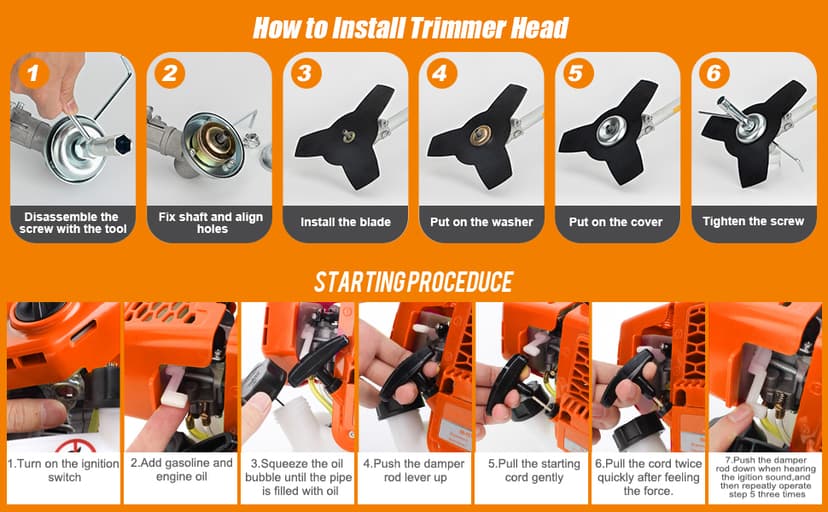 How to Install Trimmer Head

1
Disassemble the screw with the tool

2
Fix shaft and align holes

3
Install the blade

4
Put on the washer

5
Put on the cover

6
Tighten the screw

STARTING PROCEDUCE

1.Turn on the ignition switch

2.Add gasoline and engine oil

3.Squeeze the oil bubble until the pipe is filled with oil

4.Push the damper rod lever up

5.Pull the starting cord gently

6.Pull the cord twice quickly after feeling the force.

7.Push the damper rod down when hearing the igition sound,and then repeatly operate step 5 three times