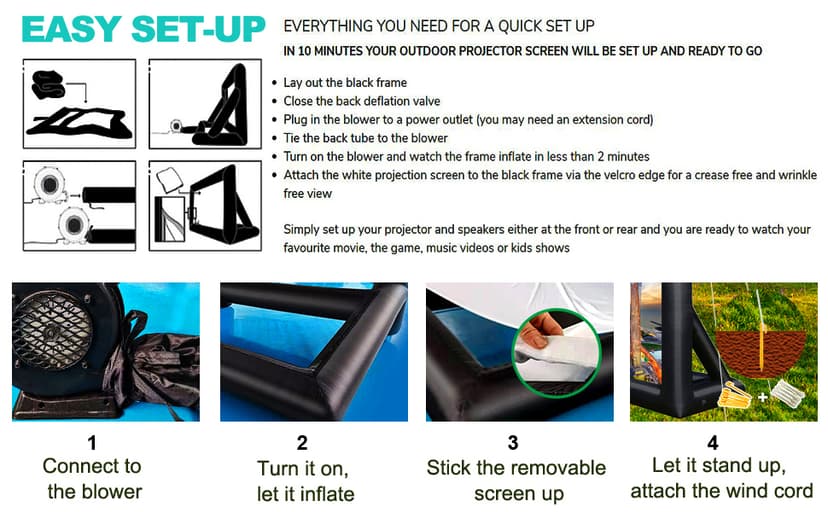 EASY SET-UP

EVERYTHING YOU NEED FOR A QUICK SET UP

IN 10 MINUTES YOUR OUTDOOR PROJECTOR SCREEN WILL BE SET UP AND READY TO GO

- Lay out the black frame
- Close the back deflation valve
- Plug in the blower to a power outlet (you may need an extension cord)
- Tie the back tube to the blower
- Turn on the blower and watch the frame inflate in less than 2 minutes
- Attach the white projection screen to the black frame via the velcro edge for a crease free and wrinkle free view

Simply set up your projector and speakers either at the front or rear and you are ready to watch your favourite movie, the game, music videos or kids shows

1
Connect to the blower

2
Turn it on, let it inflate

3
Stick the removable screen up

4
Let it stand up, attach the wind cord