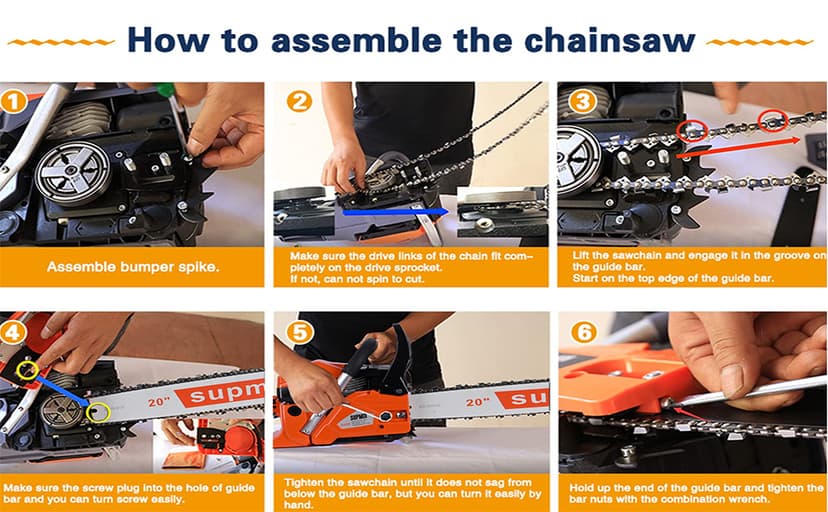 How to assemble the chainsaw

1

Assemble bumper spike.

2

Make sure the drive links of the chain fit completely on the drive sprocket.
If not, can not spin to cut.

3

Lift the sawchain and engage it in the groove on the guide bar.
Start on the top edge of the guide bar.

4

20" supm

Make sure the screw plug into the hole of guide bar and you can turn screw easily.

5

20" su

Tighten the sawchain until it does not sag from below the guide bar, but you can turn it easily by hand.

6

Hold up the end of the guide bar and tighten the bar nuts with the combination wrench.