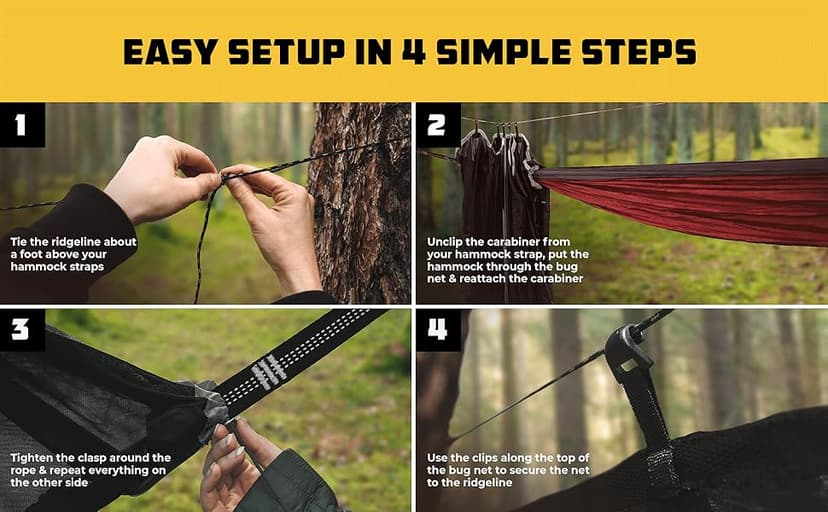 EASY SETUP IN 4 SIMPLE STEPS

1

Tie the ridgeline about a foot above your hammock straps

2

Unclip the carabiner from your hammock strap, put the hammock through the bug net & reattach the carabiner

3

Tighten the clasp around the rope & repeat everything on the other side

4

Use the clips along the top of the bug net to secure the net to the ridgeline