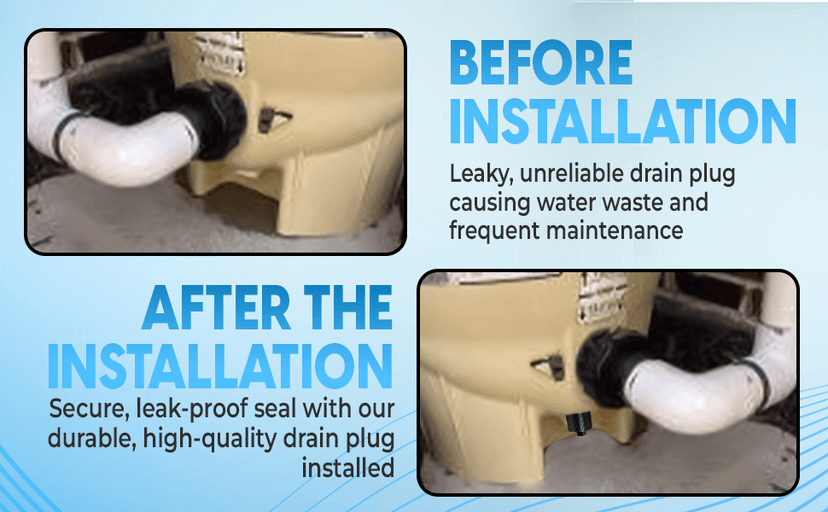 BEFORE INSTALLATION

Leaky, unreliable drain plug causing water waste and frequent maintenance

AFTER THE INSTALLATION

Secure, leak-proof seal with our durable, high-quality drain plug installed