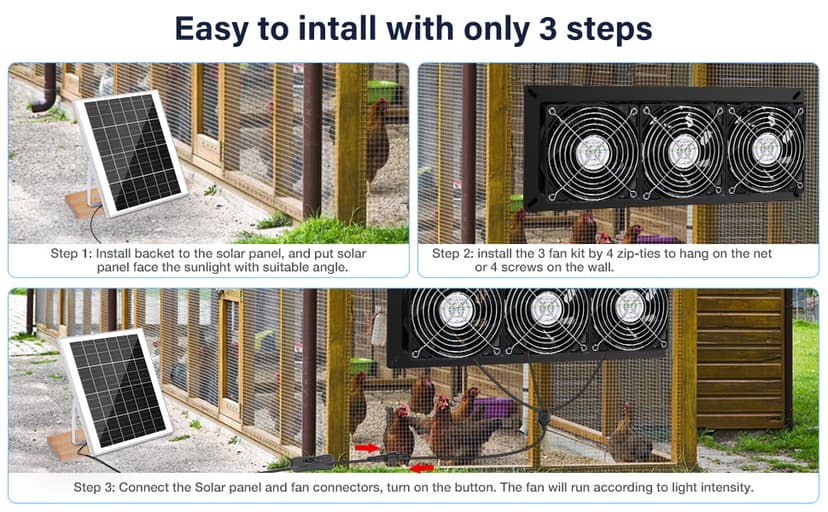 Easy to intall with only 3 steps

Step 1: Install backet to the solar panel, and put solar panel face the sunlight with suitable angle.

Step 2: install the 3 fan kit by 4 zip-ties to hang on the net or 4 screws on the wall.

Step 3: Connect the Solar panel and fan connectors, turn on the button. The fan will run according to light intensity.