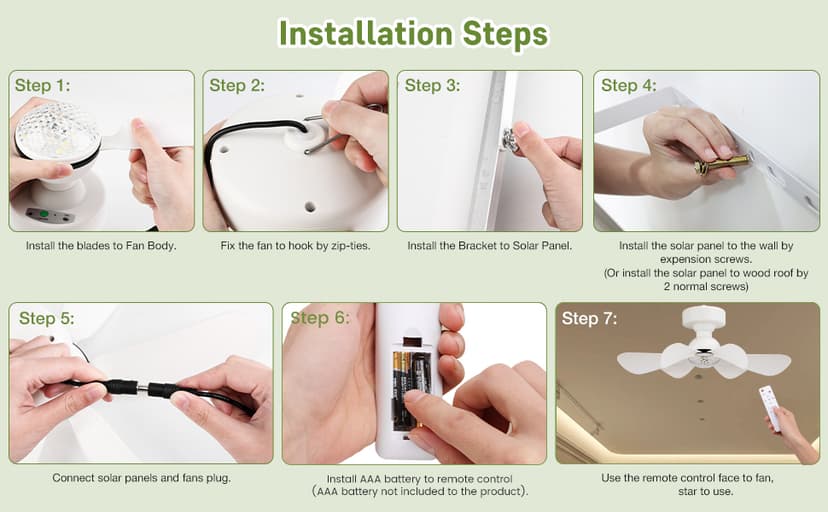 Installation Steps

Step 1:

Install the blades to Fan Body.

Step 2:

Fix the fan to hook by zip-ties.

Step 3:

Install the Bracket to Solar Panel.

Step 4:

Install the solar panel to the wall by expension screws.
(Or install the solar panel to wood roof by 2 normal screws)

Step 5:

Connect solar panels and fans plug.

Step 6:

Install AAA battery to remote control
(AAA battery not included to the product).

Step 7:

Use the remote control face to fan, star to use.