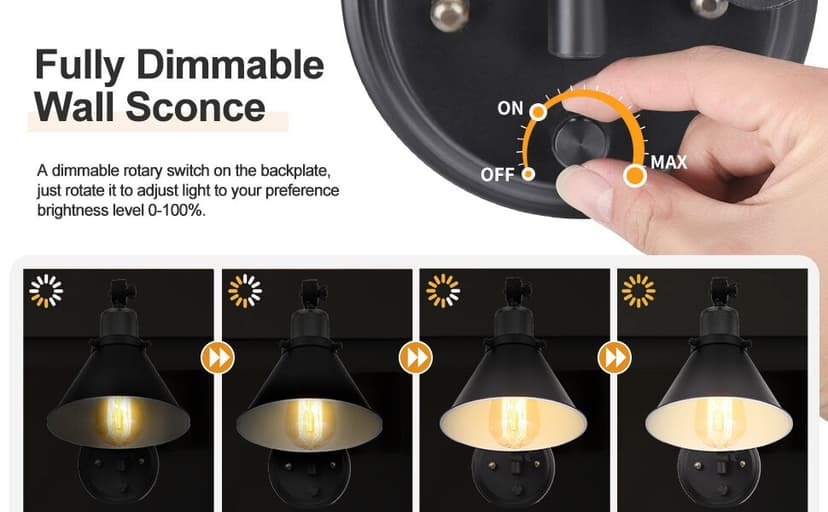 Fully Dimmable Wall Sconce

A dimmable rotary switch on the backplate, just rotate it to adjust light to your preference brightness level 0-100%.

ON
OFF
MAX