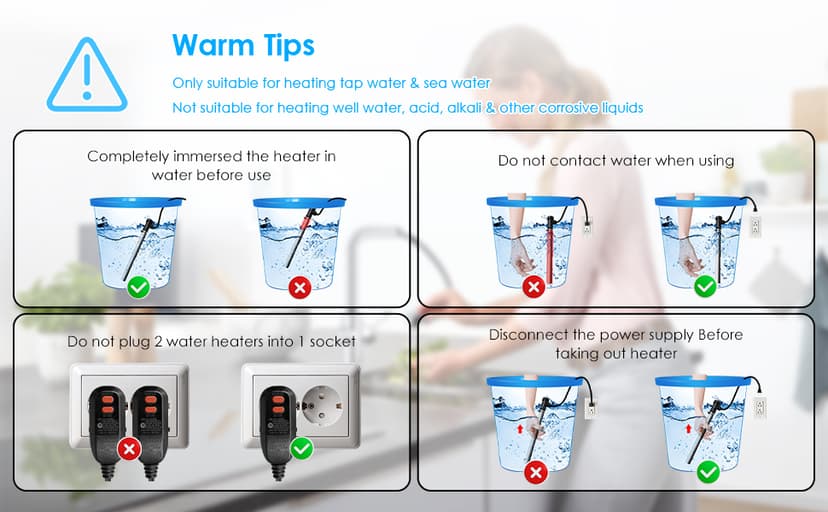 Warm Tips

Only suitable for heating tap water & sea water

Not suitable for heating well water, acid, alkali & other corrosive liquids

Completely immersed the heater in water before use

Do not contact water when using

Do not plug 2 water heaters into 1 socket

Disconnect the power supply Before taking out heater