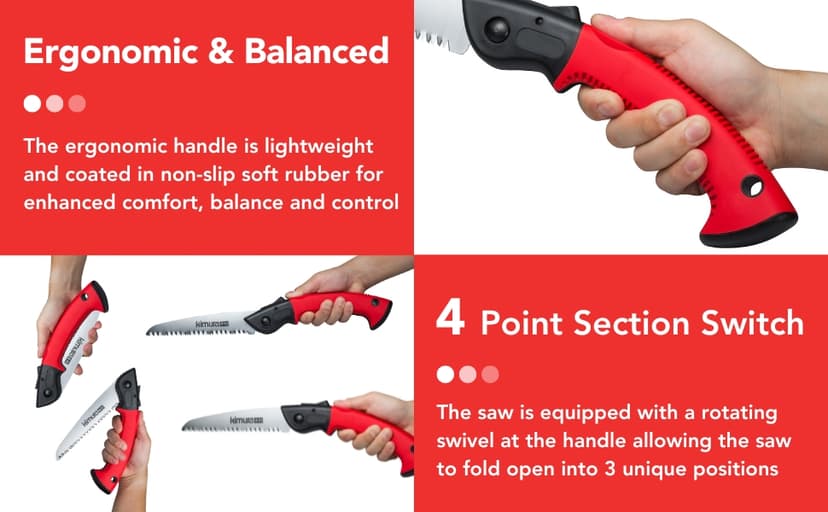 Ergonomic & Balanced

The ergonomic handle is lightweight and coated in non-slip soft rubber for enhanced comfort, balance and control

kimura

kimura

kimura

kimura

4 Point Section Switch

The saw is equipped with a rotating swivel at the handle allowing the saw to fold open into 3 unique positions