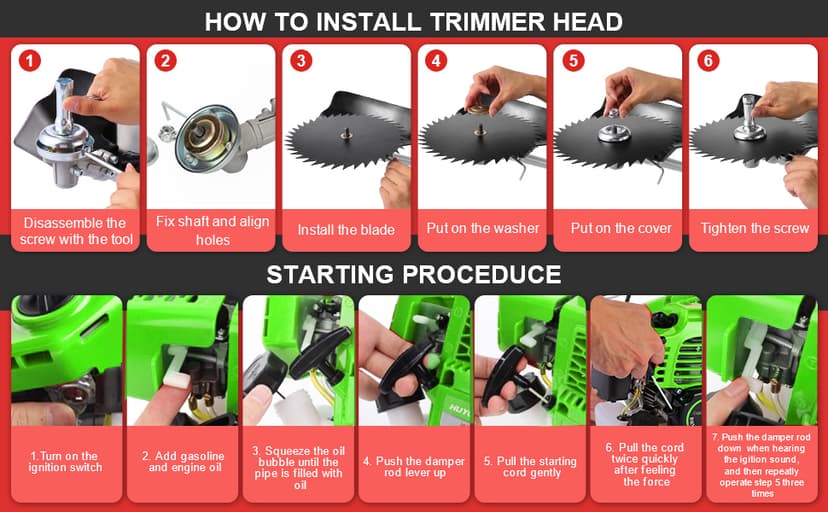 HOW TO INSTALL TRIMMER HEAD

1
Disassemble the screw with the tool

2
Fix shaft and align holes

3
Install the blade

4
Put on the washer

5
Put on the cover

6
Tighten the screw

STARTING PROCEDUCE

1.Turn on the ignition switch

2. Add gasoline and engine oil

3. Squeeze the oil bubble until the pipe is filled with oil

4. Push the damper rod lever up

5. Pull the starting cord gently

6. Pull the cord twice quickly after feeling the force

7. Push the damper rod down when hearing the igition sound, and then repeatly operate step 5 three times