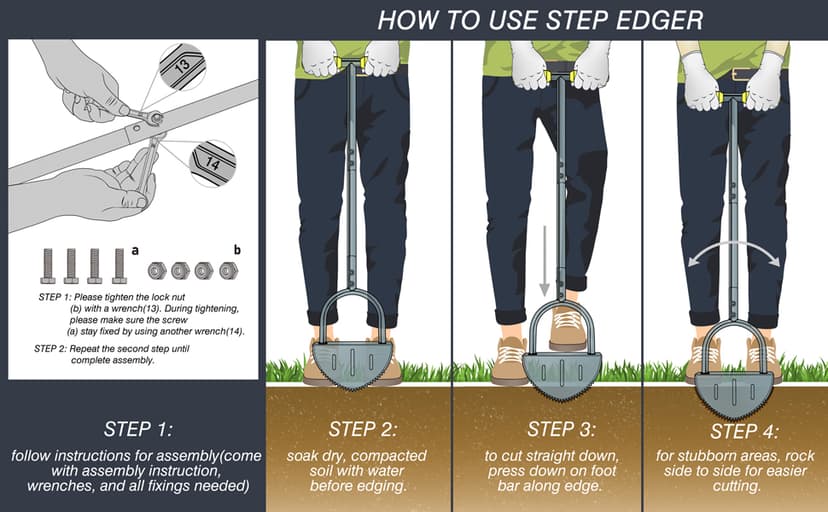 HOW TO USE STEP EDGER

13

14

a

b

STEP 1: Please tighten the lock nut (b) with a wrench(13). During tightening, please make sure the screw (a) stay fixed by using another wrench(14).

STEP 2: Repeat the second step until complete assembly.

STEP 1:

follow instructions for assembly(come with assembly instruction, wrenches, and all fixings needed)

STEP 2:

soak dry, compacted soil with water before edging.

STEP 3:

to cut straight down, press down on foot bar along edge.

STEP 4:

for stubborn areas, rock side to side for easier cutting.