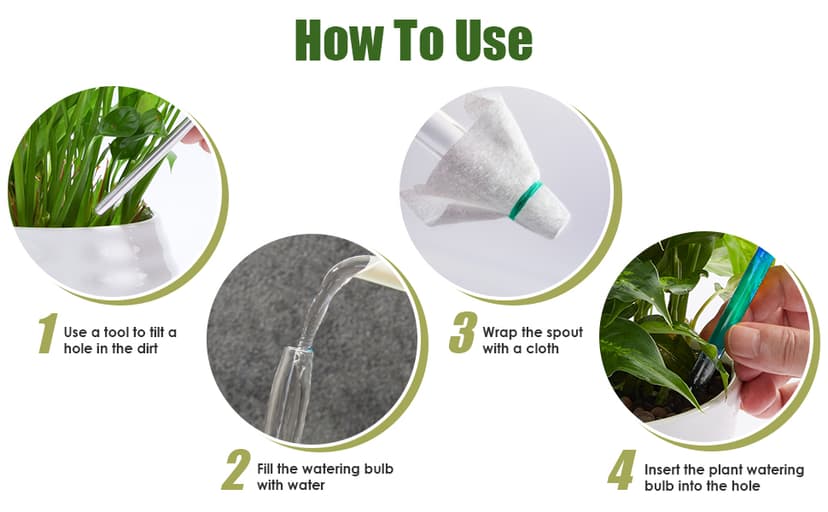 How To Use

1 Use a tool to tilt a hole in the dirt

2 Fill the watering bulb with water

3 Wrap the spout with a cloth

4 Insert the plant watering bulb into the hole