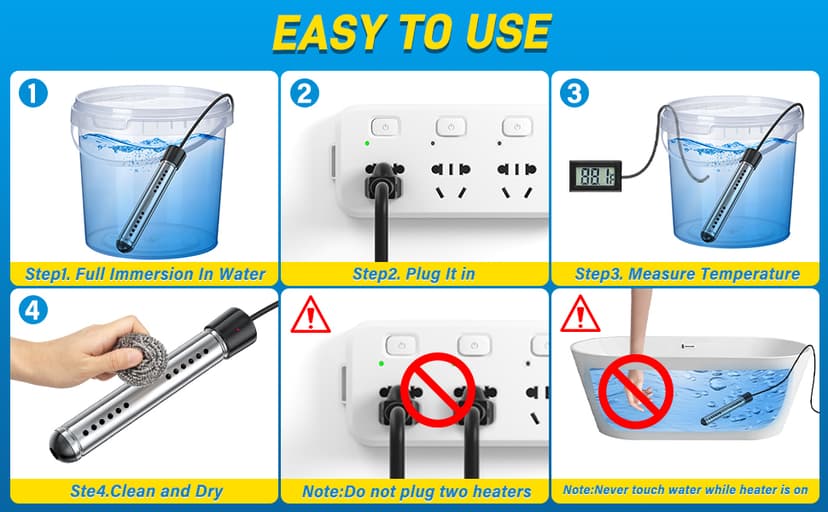 EASY TO USE

1

Step1. Full Immersion In Water

2

Step2. Plug It in

3

88.8

Step3. Measure Temperature

4

Ste4.Clean and Dry

Note:Do not plug two heaters

Note:Never touch water while heater is on