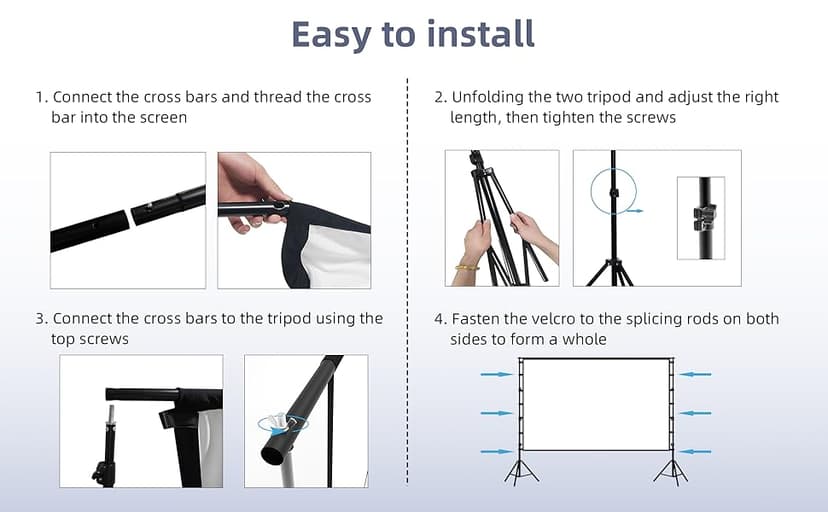 Easy to install

1. Connect the cross bars and thread the cross bar into the screen

2. Unfolding the two tripod and adjust the right length, then tighten the screws

3. Connect the cross bars to the tripod using the top screws

4. Fasten the velcro to the splicing rods on both sides to form a whole