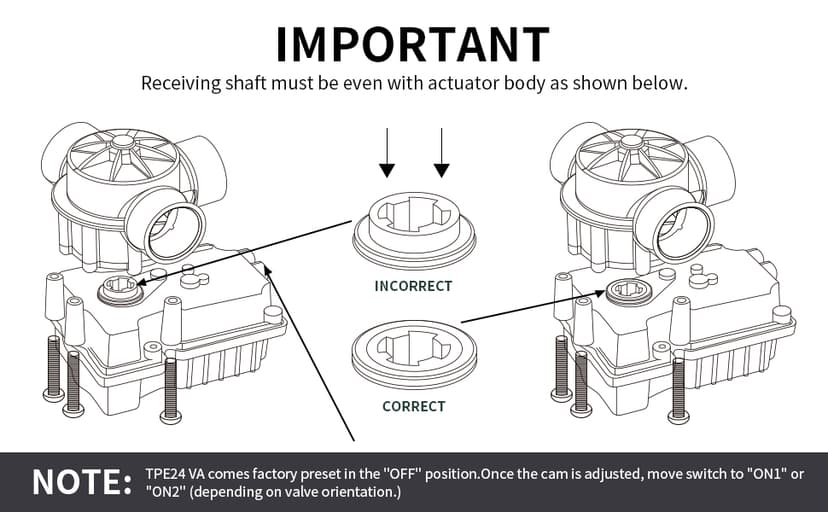 IMPORTANT

Receiving shaft must be even with actuator body as shown below.

INCORRECT

CORRECT

NOTE: TPE24 VA comes factory preset in the "OFF" position.Once the cam is adjusted, move switch to "ON1" or "ON2" (depending on valve orientation.)