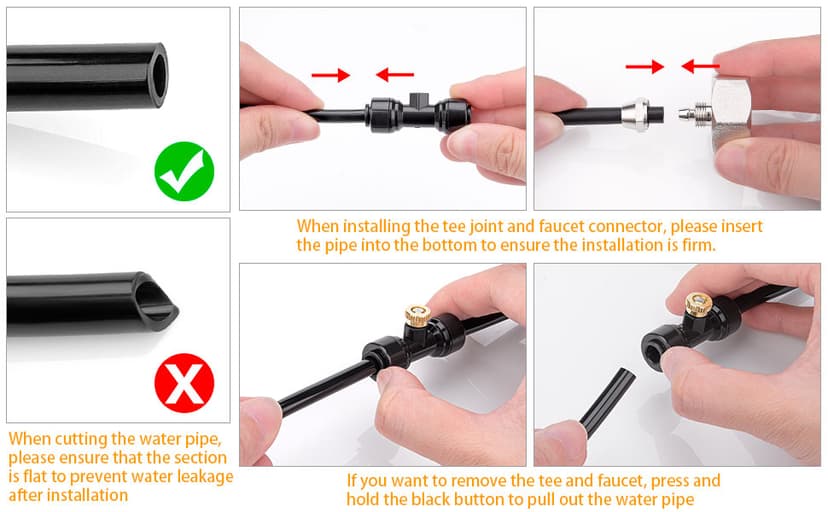 When installing the tee joint and faucet connector, please insert the pipe into the bottom to ensure the installation is firm.

When cutting the water pipe, please ensure that the section is flat to prevent water leakage after installation

If you want to remove the tee and faucet, press and hold the black button to pull out the water pipe