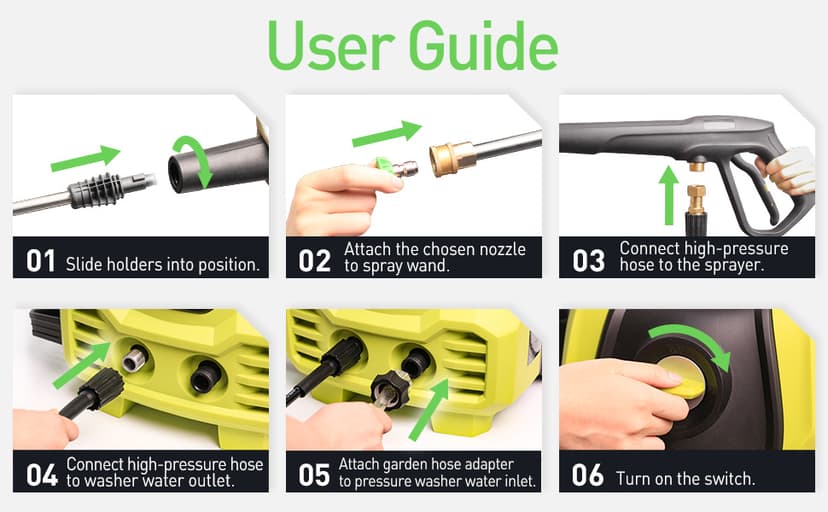 User Guide

01 Slide holders into position.

02 Attach the chosen nozzle to spray wand.

03 Connect high-pressure hose to the sprayer.

04 Connect high-pressure hose to washer water outlet.

05 Attach garden hose adapter to pressure washer water inlet.

06 Turn on the switch.