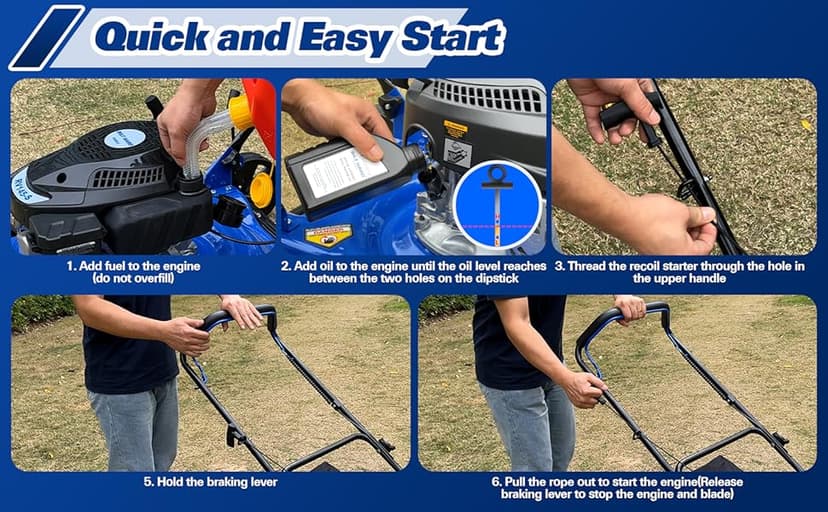 Quick and Easy Start

1. Add fuel to the engine (do not overfill)

2. Add oil to the engine until the oil level reaches between the two holes on the dipstick

3. Thread the recoil starter through the hole in the upper handle

5. Hold the braking lever

6. Pull the rope out to start the engine(Release braking lever to stop the engine and blade)