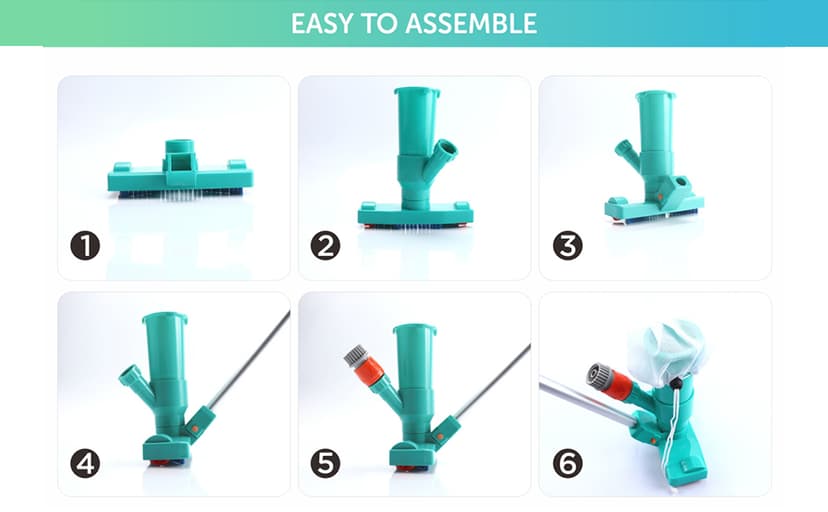 EASY TO ASSEMBLE

1

2

3

4

5

6