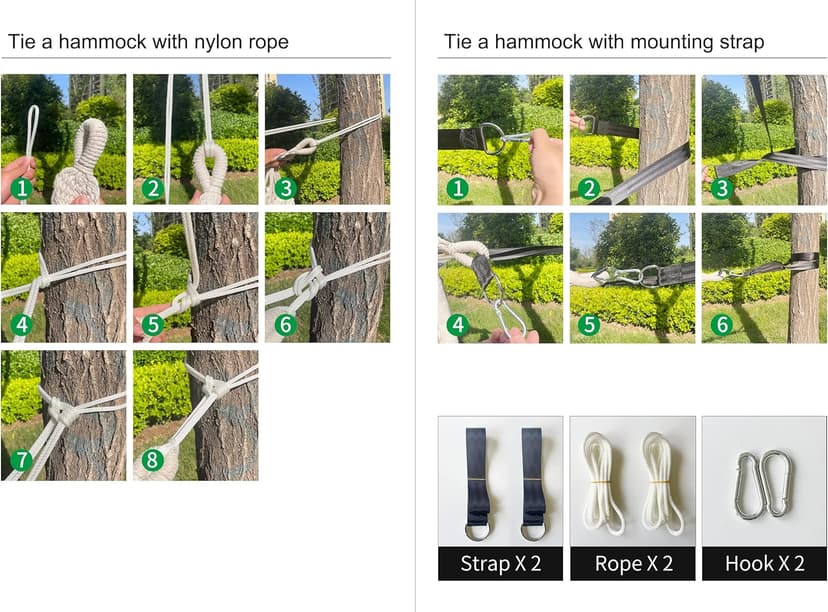 Tie a hammock with nylon rope

1 2 3 4 5 6 7 8

Tie a hammock with mounting strap

1 2 3 4 5 6

Strap X 2

Rope X 2

Hook X 2