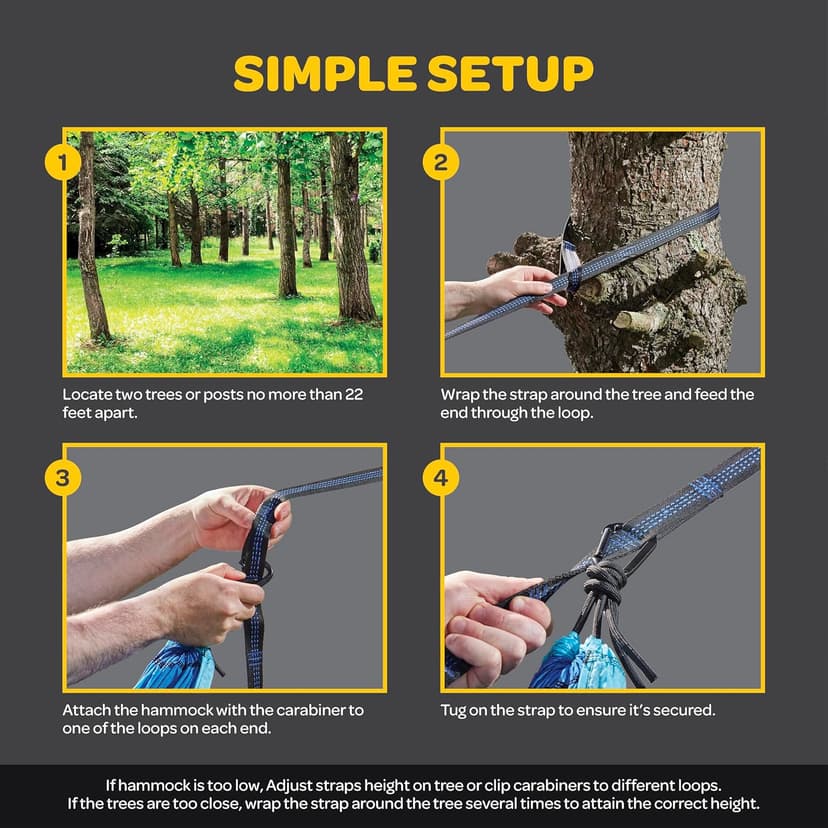 SIMPLE SETUP

1

Locate two trees or posts no more than 22 feet apart.

2

Wrap the strap around the tree and feed the end through the loop.

3

Attach the hammock with the carabiner to one of the loops on each end.

4

Tug on the strap to ensure it's secured.

If hammock is too low, Adjust straps height on tree or clip carabiners to different loops.
If the trees are too close, wrap the strap around the tree several times to attain the correct height.