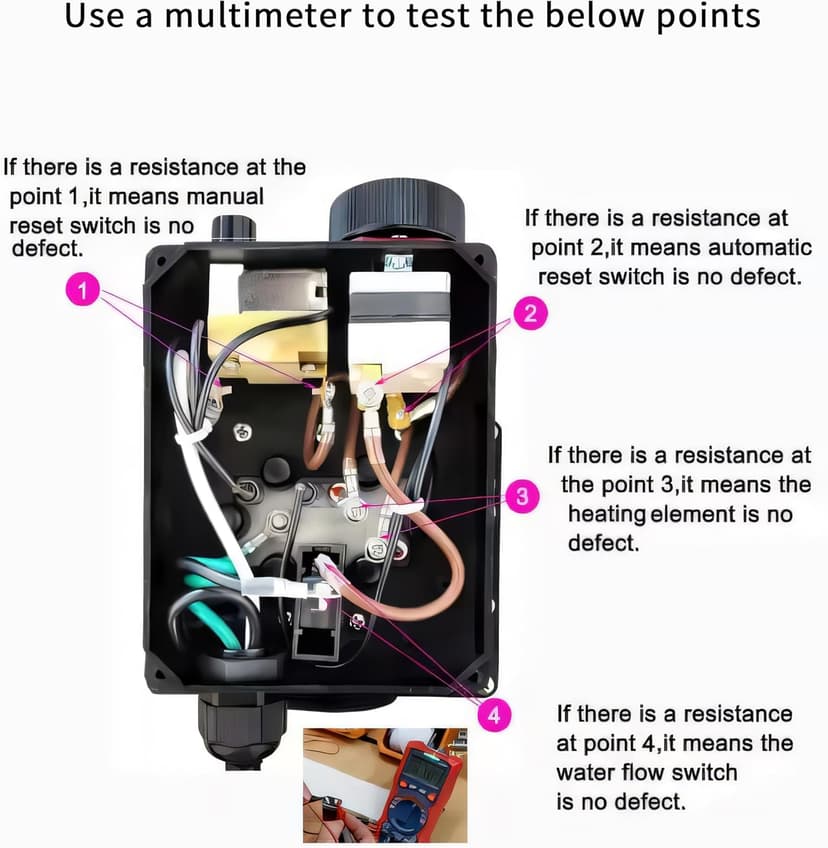 Use a multimeter to test the below points

If there is a resistance at the point 1,it means manual reset switch is no defect.

1

If there is a resistance at point 2,it means automatic reset switch is no defect.

2

If there is a resistance at the point 3,it means the heating element is no defect.

3

4

If there is a resistance at point 4,it means the water flow switch is no defect.