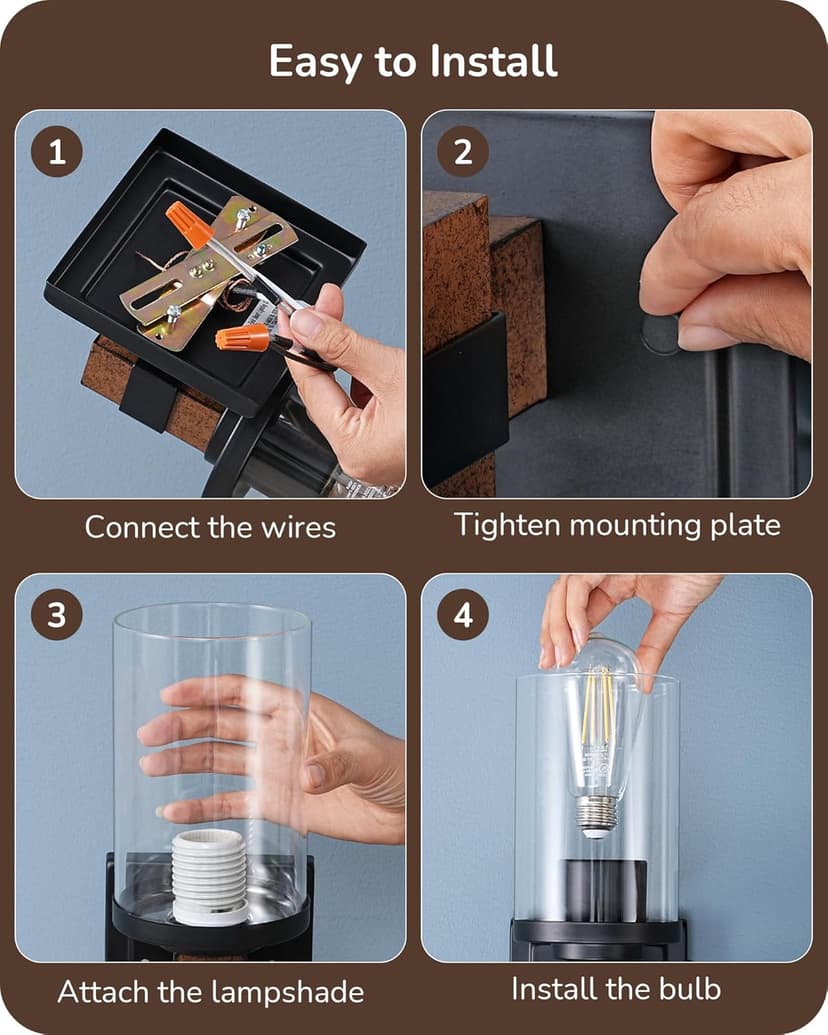 Easy to Install

1

Connect the wires

2

Tighten mounting plate

3

Attach the lampshade

4

Install the bulb