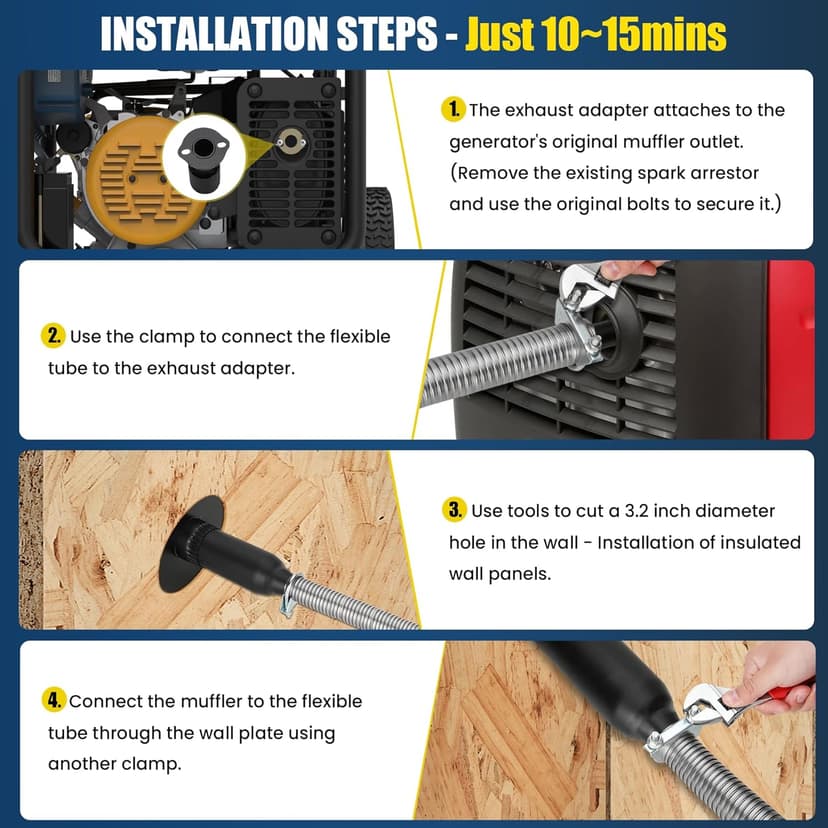 INSTALLATION STEPS - Just 10~15mins

1. The exhaust adapter attaches to the generator's original muffler outlet. (Remove the existing spark arrestor and use the original bolts to secure it.)

2. Use the clamp to connect the flexible tube to the exhaust adapter.

3. Use tools to cut a 3.2 inch diameter hole in the wall - Installation of insulated wall panels.

4. Connect the muffler to the flexible tube through the wall plate using another clamp.