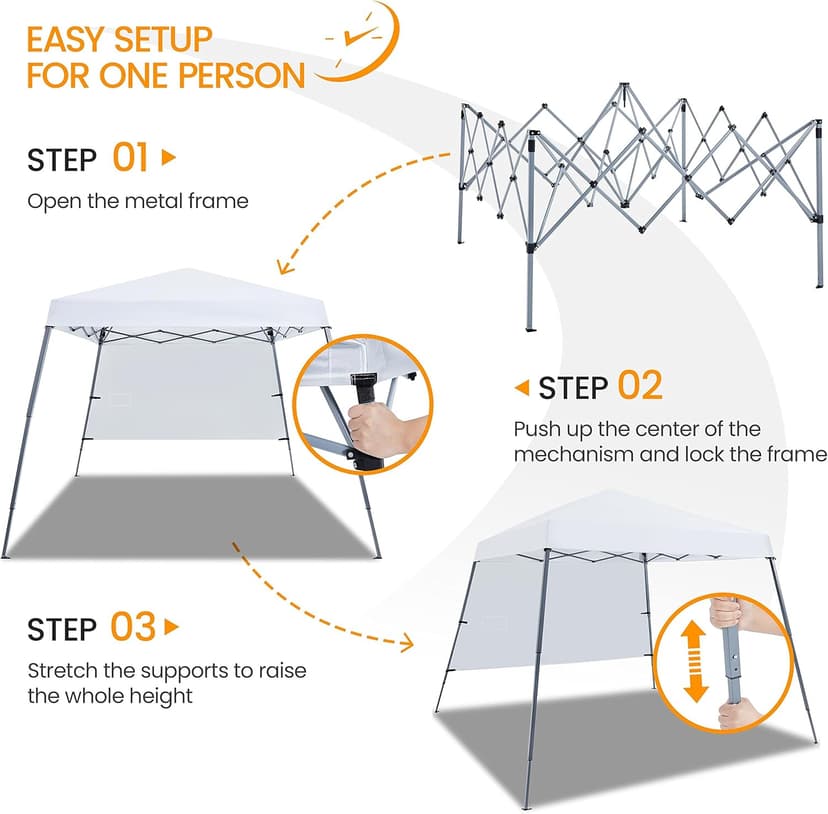 EASY SETUP FOR ONE PERSON

STEP 01

Open the metal frame

STEP 02

Push up the center of the mechanism and lock the frame

STEP 03

Stretch the supports to raise the whole height