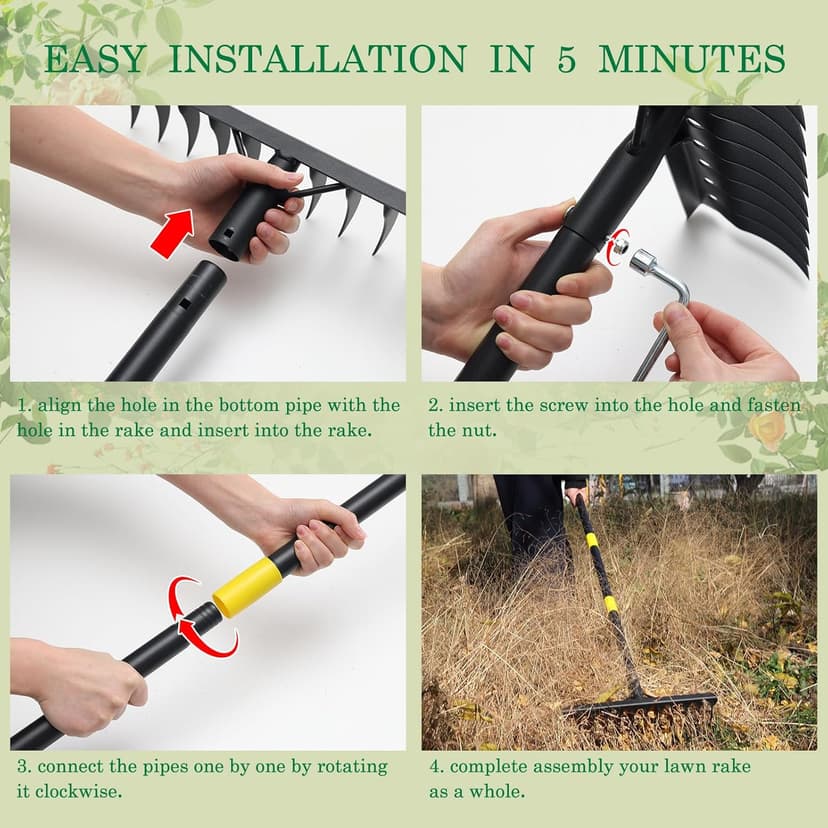 EASY INSTALLATION IN 5 MINUTES

1. align the hole in the bottom pipe with the hole in the rake and insert into the rake.

2. insert the screw into the hole and fasten the nut.

3. connect the pipes one by one by rotating it clockwise.

4. complete assembly your lawn rake as a whole.