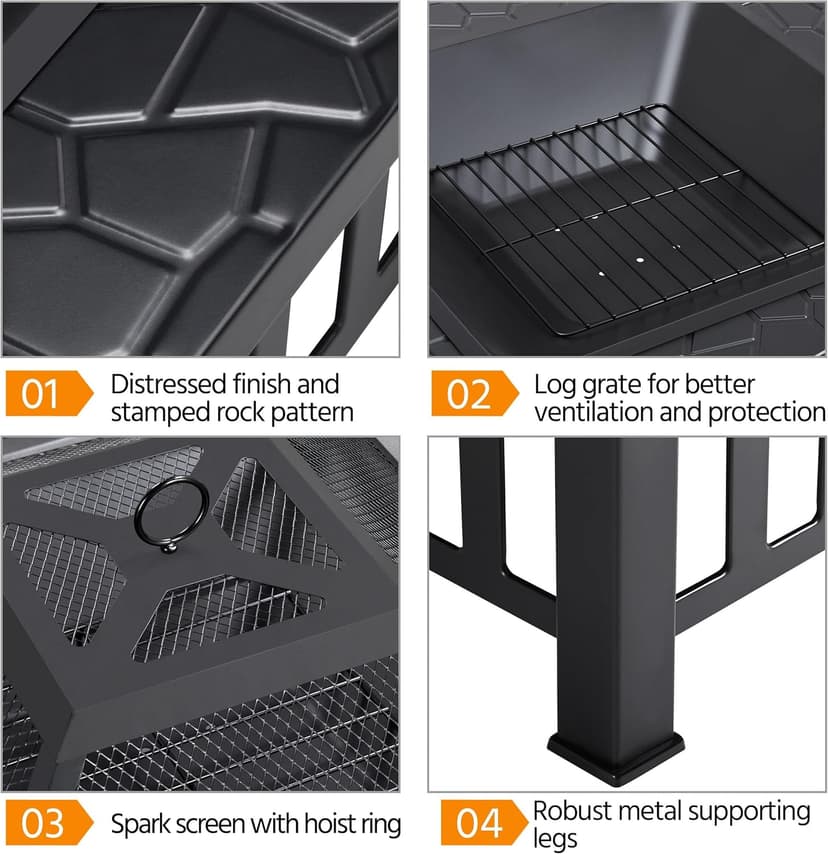 01 Distressed finish and stamped rock pattern

02 Log grate for better ventilation and protection

03 Spark screen with hoist ring

04 Robust metal supporting legs