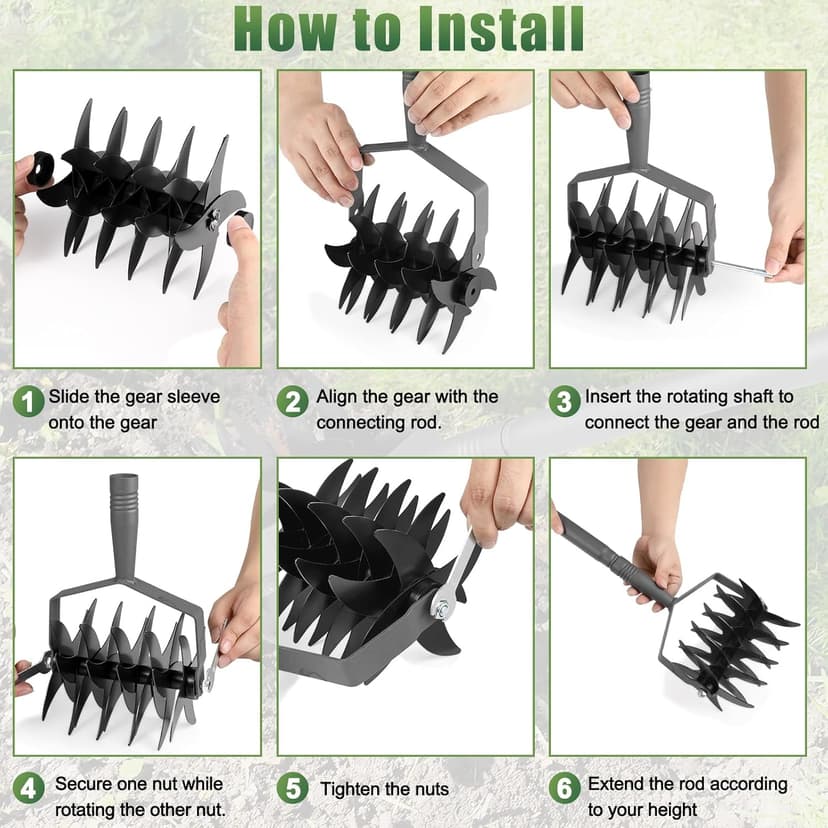 How to Install

1 Slide the gear sleeve onto the gear

2 Align the gear with the connecting rod.

3 Insert the rotating shaft to connect the gear and the rod

4 Secure one nut while rotating the other nut.

5 Tighten the nuts

6 Extend the rod according to your height