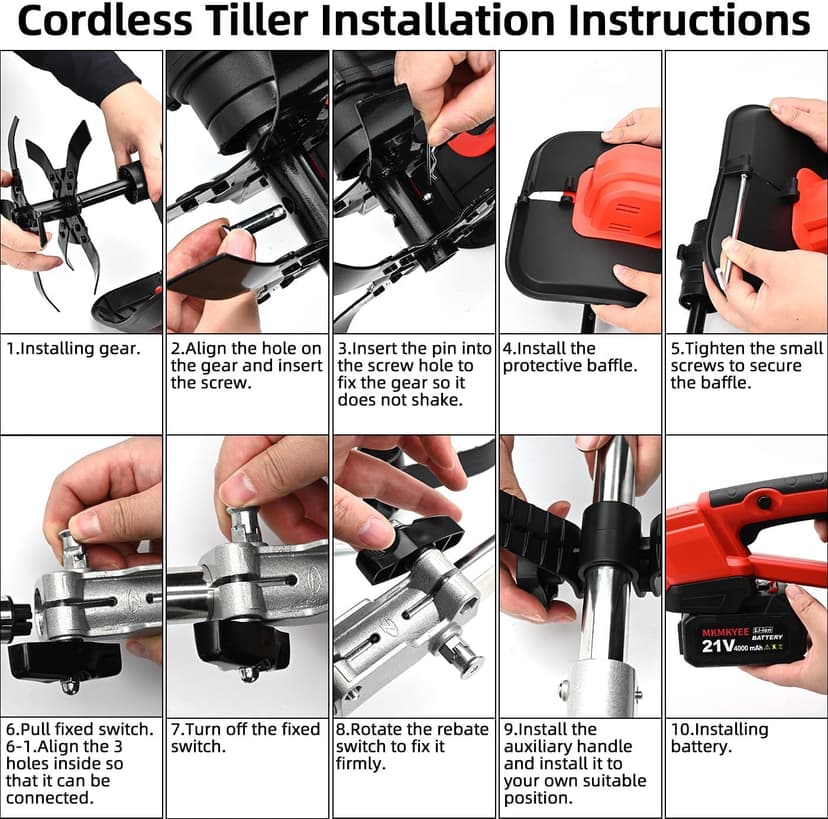 Cordless Tiller Installation Instructions

1.Installing gear.

2.Align the hole on the gear and insert the screw.

3.Insert the pin into the screw hole to fix the gear so it does not shake.

4.Install the protective baffle.

5.Tighten the small screws to secure the baffle.

MKMKYEE Li-ion BATTERY 21V 4000 mAh

6.Pull fixed switch. 6-1.Align the 3 holes inside so that it can be connected.

7.Turn off the fixed switch.

8.Rotate the rebate switch to fix it firmly.

9.Install the auxiliary handle and install it to your own suitable position.

10.Installing battery.