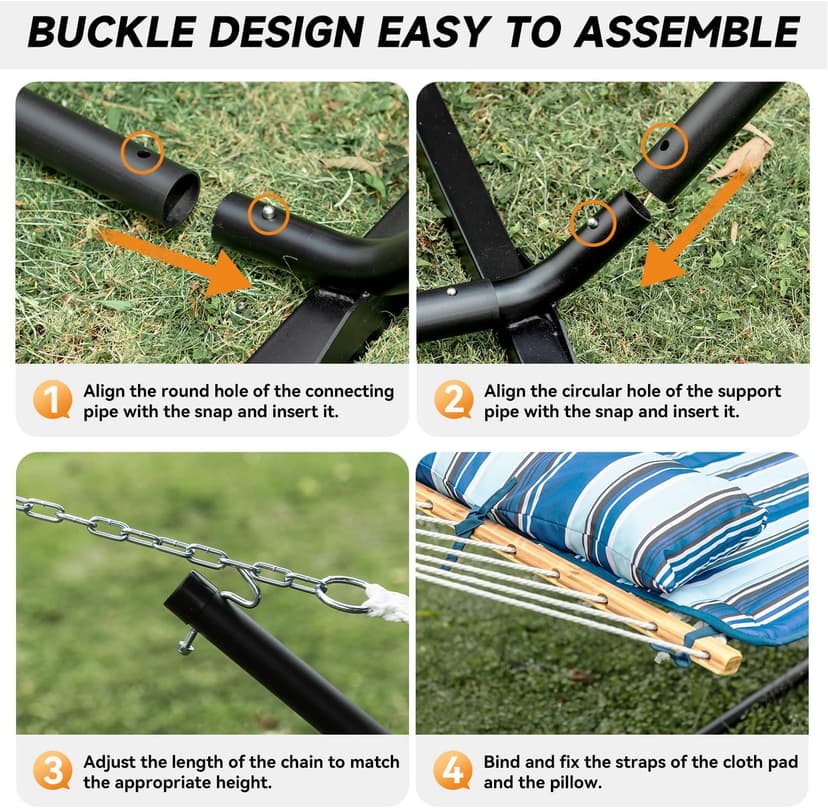 BUCKLE DESIGN EASY TO ASSEMBLE

1 Align the round hole of the connecting pipe with the snap and insert it.

2 Align the circular hole of the support pipe with the snap and insert it.

3 Adjust the length of the chain to match the appropriate height.

4 Bind and fix the straps of the cloth pad and the pillow.