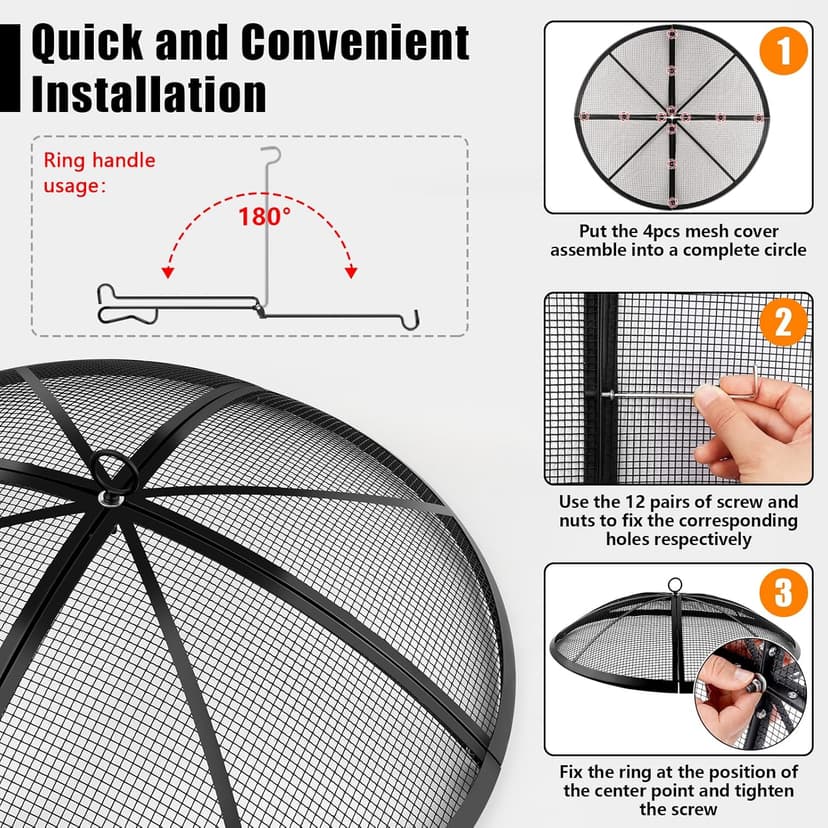 Quick and Convenient Installation

Ring handle usage:

180°

1

Put the 4pcs mesh cover assemble into a complete circle

2

Use the 12 pairs of screw and nuts to fix the corresponding holes respectively

3

Fix the ring at the position of the center point and tighten the screw