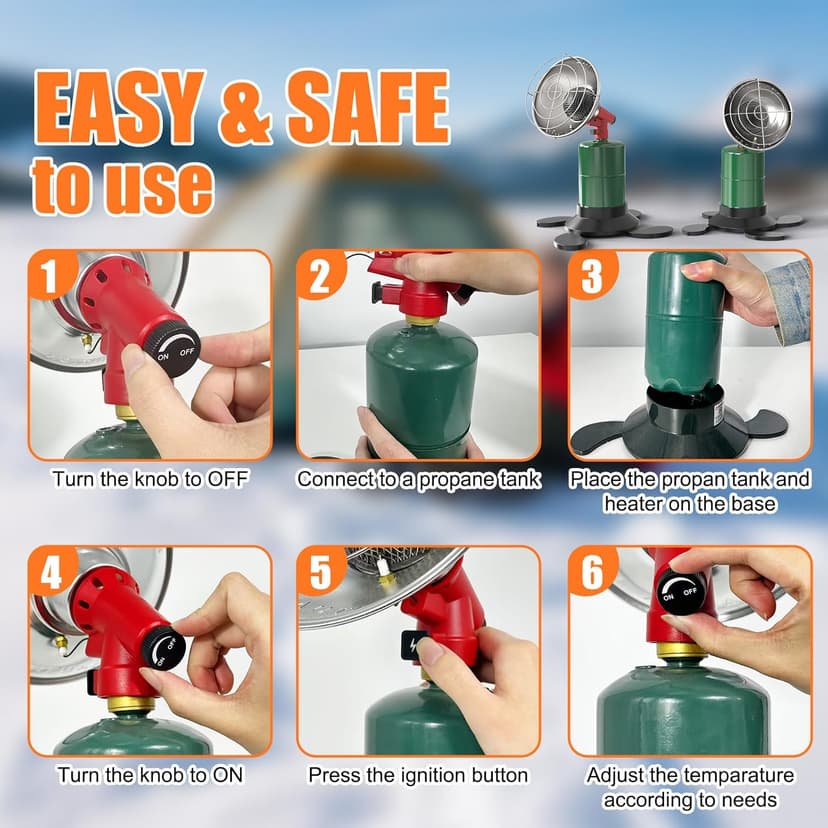 EASY & SAFE
to use

1
ON OFF
Turn the knob to OFF

2
Connect to a propane tank

3
Place the propan tank and heater on the base

4
ON OFF
Turn the knob to ON

5
Press the ignition button

6
ON OFF
Adjust the temparature according to needs