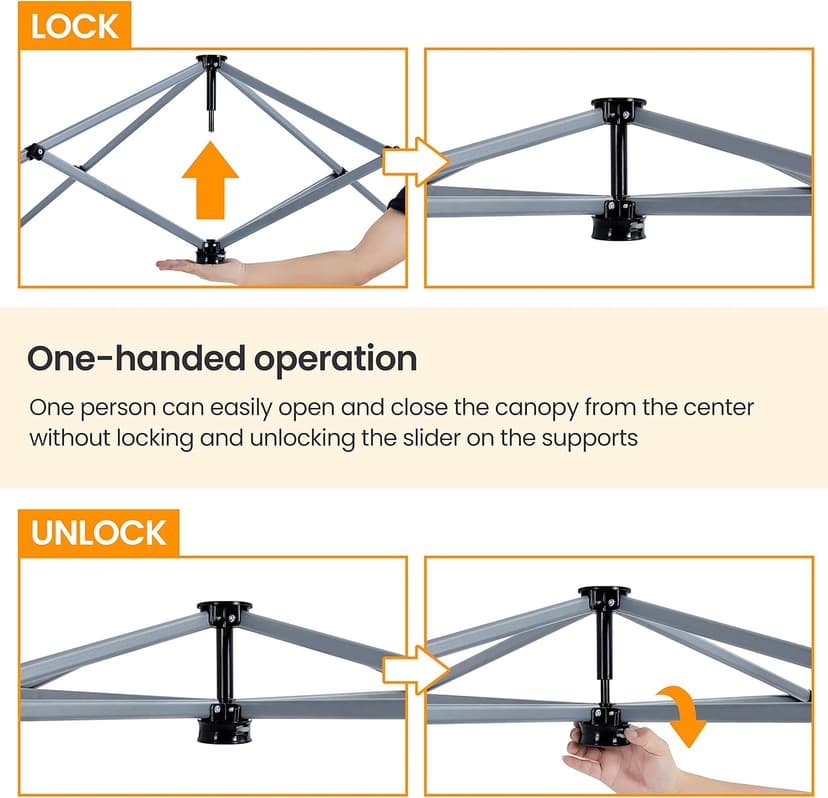 LOCK

One-handed operation

One person can easily open and close the canopy from the center without locking and unlocking the slider on the supports

UNLOCK