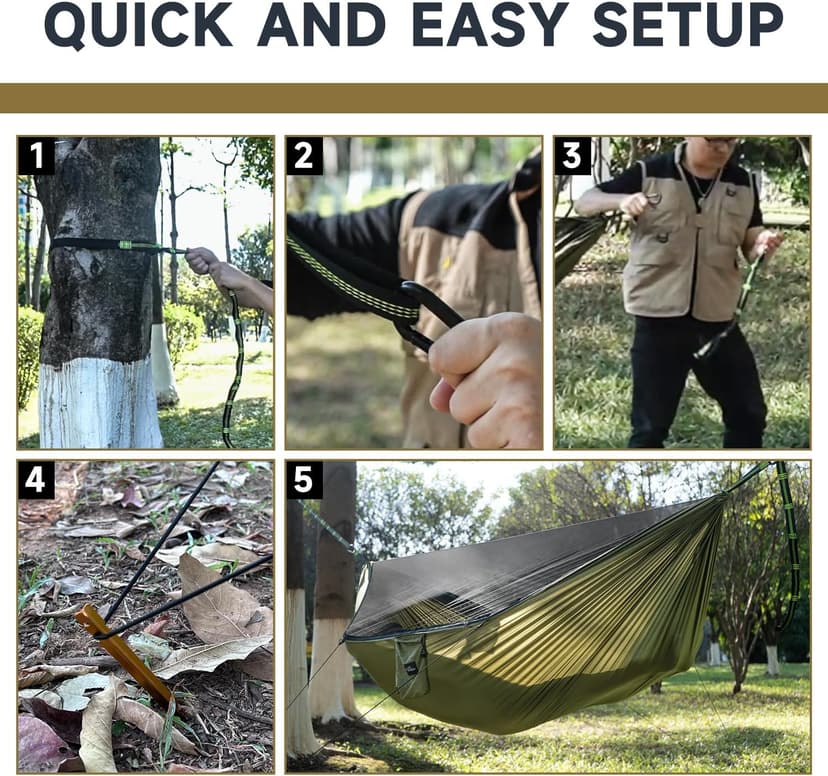 QUICK AND EASY SETUP

1

2

3

4

5