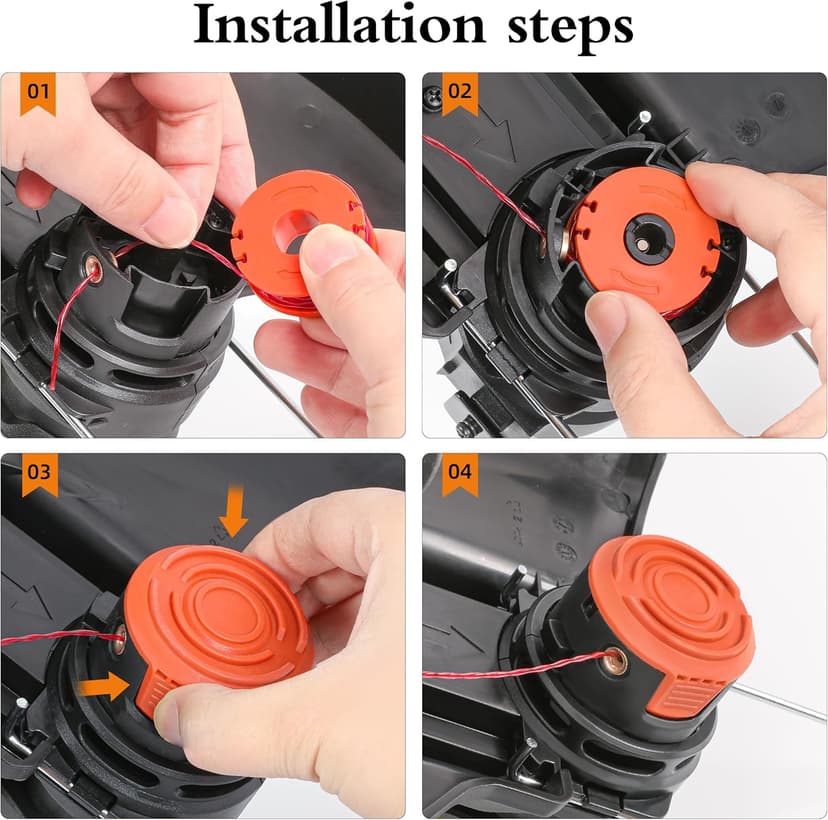 Installation steps

01

02

03

04